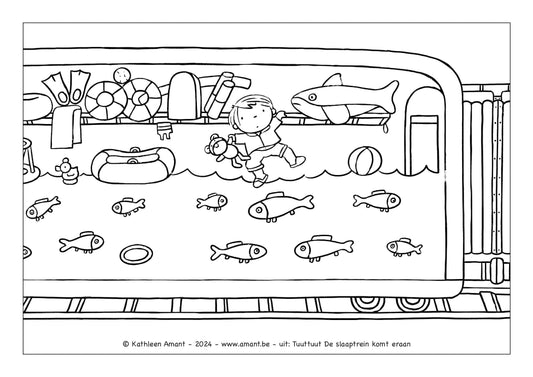 © Kathleen Amant - 2024 - www.amant.be - uit: Tuuttuut De slaaptrein komt eraan